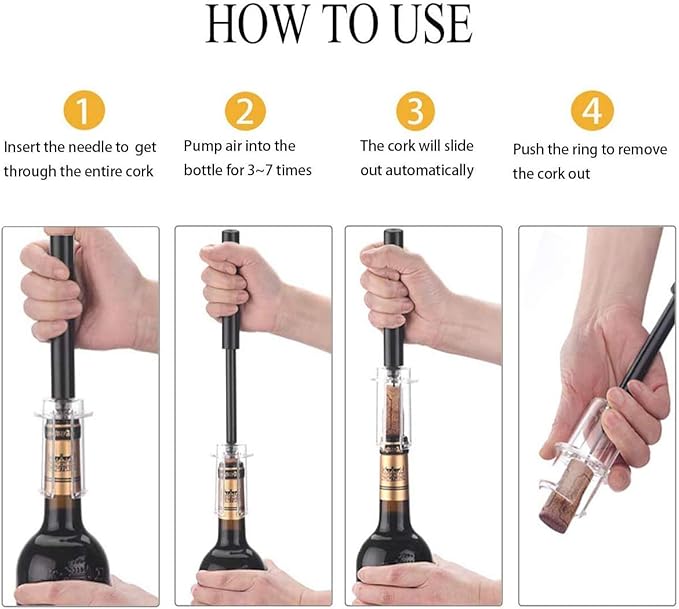 HOW TO USE

1
Insert the needle to get through the entire cork

2
Pump air into the bottle for 3~7 times

3
The cork will slide out automatically

4
Push the ring to remove the cork out